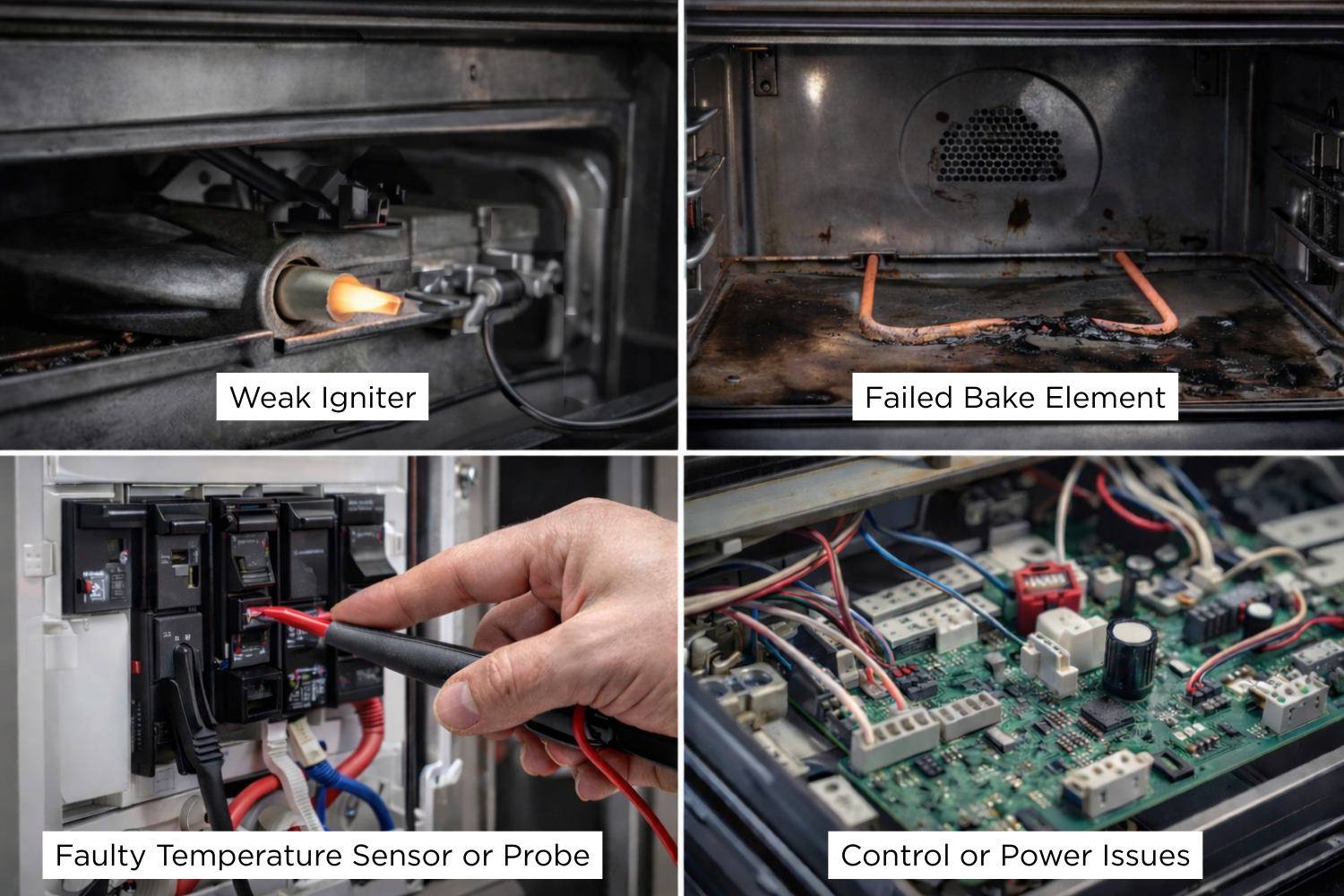 Weak Igniter

Failed Bake Element

Faulty Temperature Sensor or Probe

Control or Power Issues